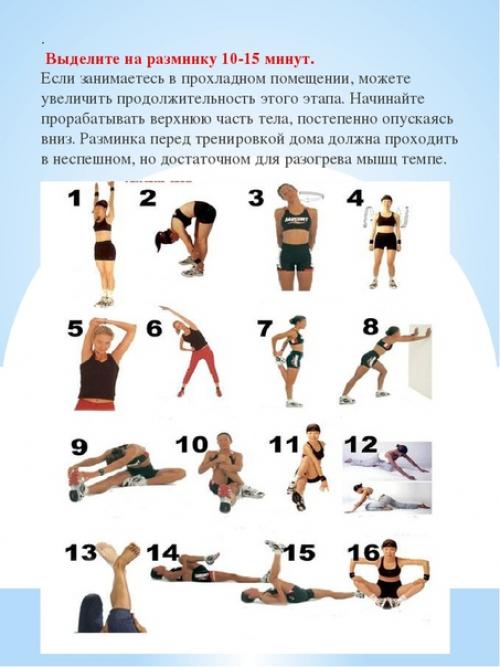 .
Выделите на разминку 10-15 минут.
Если занимаетесь в прохладном помещении, можете увеличить продолжительность этого этапа. Начинайте прорабатывать верхнюю часть тела, постепенно опускаясь вниз. Разминка перед тренировкой дома должна проходить в неспешном, но достаточном для разогрева мышц темпе.

1 2 3 4
5 6 7 8
9 10 11 12
13 14 15 16